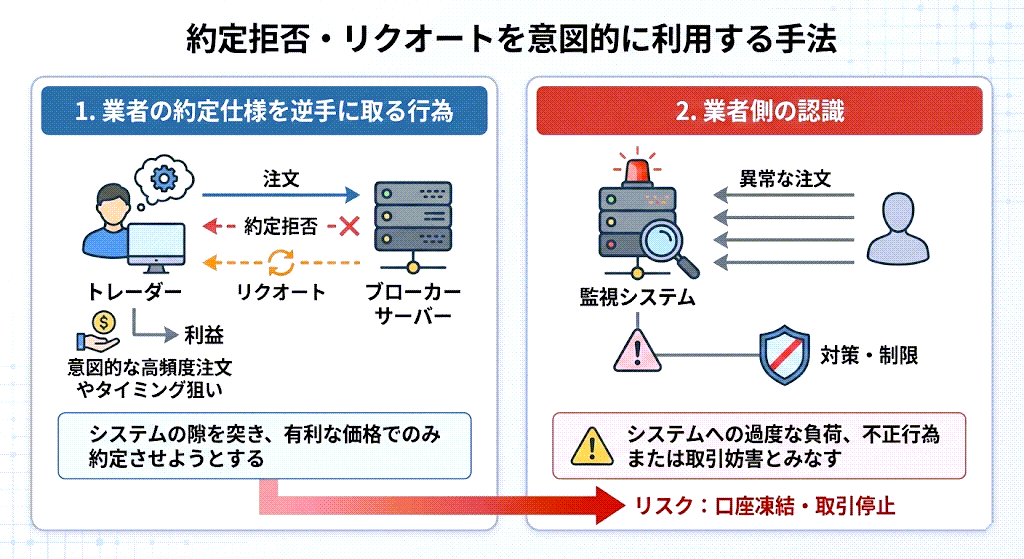 約定拒否・リクオートを意図的に利用する手法

1. 業者の約定仕様を逆手に取る行為

注文

約定拒否

リクオート

トレーダー

ブローカーサーバー

利益

意図的な高頻度注文やタイミング狙い

システムの隙を突き、有利な価格でのみ約定させようとする

2. 業者側の認識

異常な注文

監視システム

対策・制限

システムへの過度な負荷、不正行為または取引妨害とみなす

リスク：口座凍結・取引停止