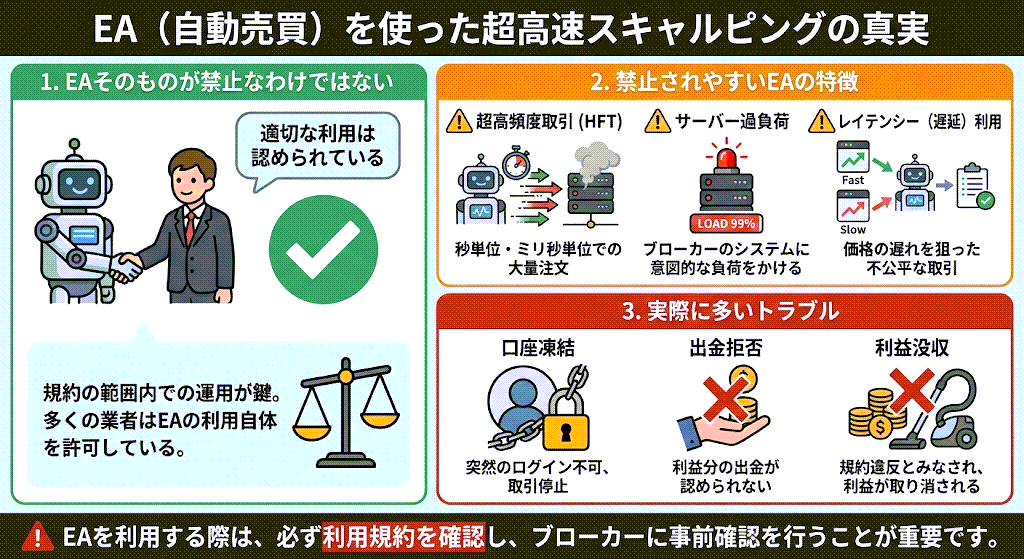 EA（自動売買）を使った超高速スキャルピングの真実

1. EAそのものが禁止なわけではない

適切な利用は認められている

規約の範囲内での運用が鍵。多くの業者はEAの利用自体を許可している。

2. 禁止されやすいEAの特徴

超高頻度取引 (HFT)

秒単位・ミリ秒単位での大量注文

サーバー過負荷

LOAD 99%

ブローカーのシステムに意図的な負荷をかける

レイテンシー（遅延）利用

Fast

Slow

価格の遅れを狙った不公平な取引

3. 実際に多いトラブル

口座凍結

突然のログイン不可、取引停止

出金拒否

利益分の出金が認められない

利益没収

規約違反とみなされ、利益が取り消される

EAを利用する際は、必ず利用規約を確認し、ブローカーに事前確認を行うことが重要です。